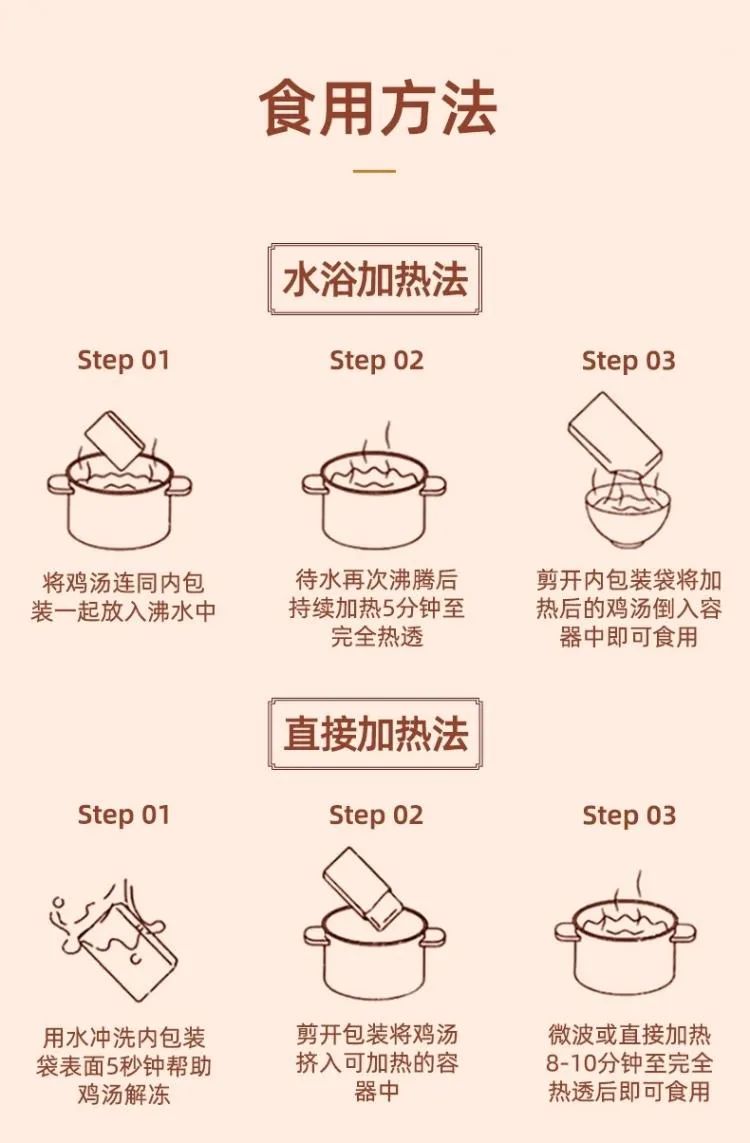 食用方法

水浴加热法

Step 01

将鸡汤连同内包装一起放入沸水中

Step 02

待水再次沸腾后持续加热5分钟至完全热透

Step 03

剪开内包装袋将加热后的鸡汤倒入容器中即可食用

直接加热法

Step 01

用水冲洗内包装袋表面5秒钟帮助鸡汤解冻

Step 02

剪开包装将鸡汤挤入可加热的容器中

Step 03

微波或直接加热8-10分钟至完全热透后即可食用