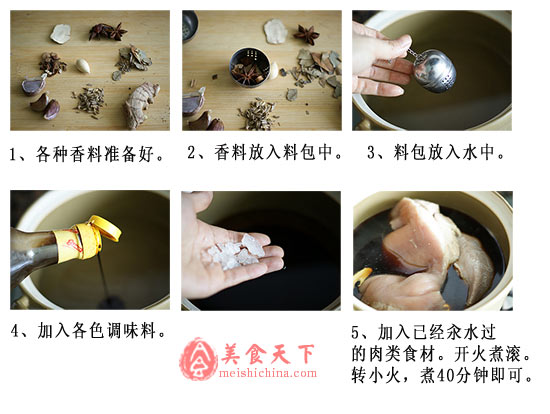 1、各种香料准备好。

2、香料放入料包中。

3、料包放入水中。

4、加入各色调味料。

美食天下
meishichina.com

5、加入已经汆水过的肉类食材。开火煮滚。转小火，煮40分钟即可。